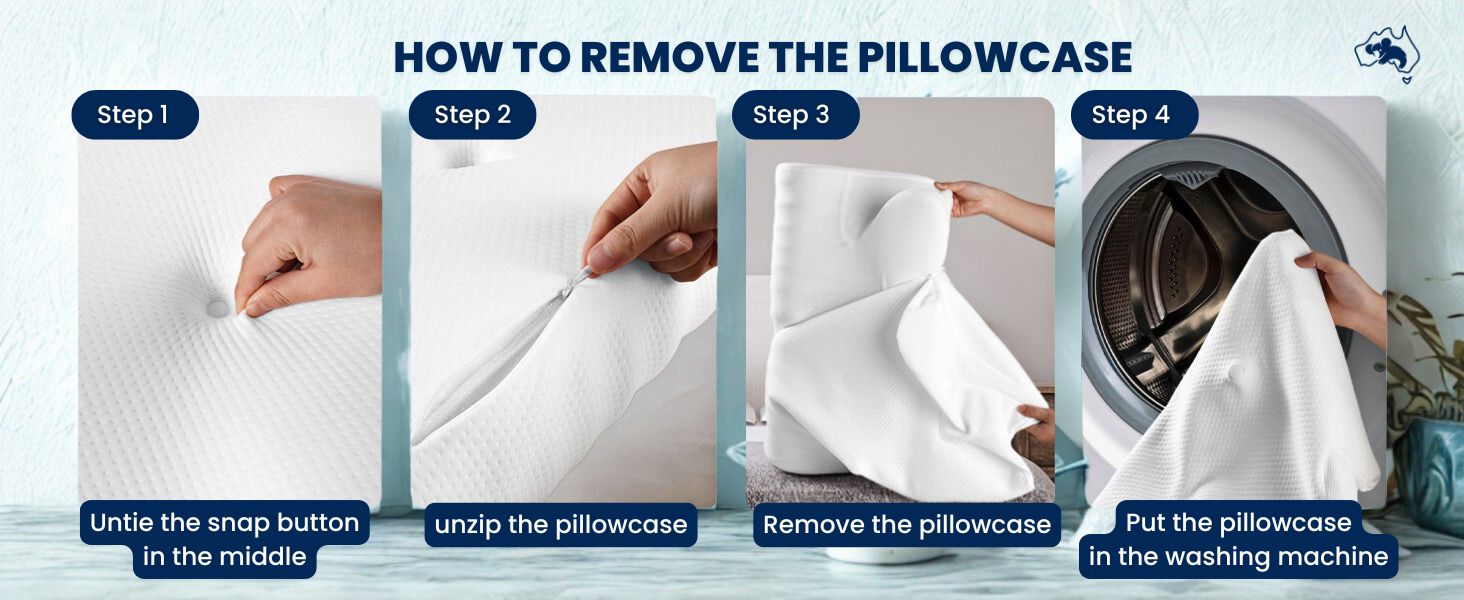 HOW TO REMOVE THE PILLOWCASE

Step 1

Untie the snap button in the middle

Step 2

unzip the pillowcase

Step 3

Remove the pillowcase

Step 4

Put the pillowcase in the washing machine